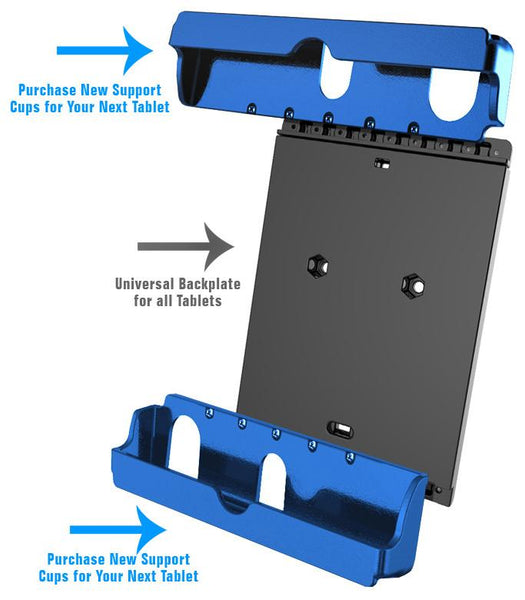 Purchase New Support Cups for Your Next Tablet

Universal Backplate for all Tablets

Purchase New Support Cups for Your Next Tablet